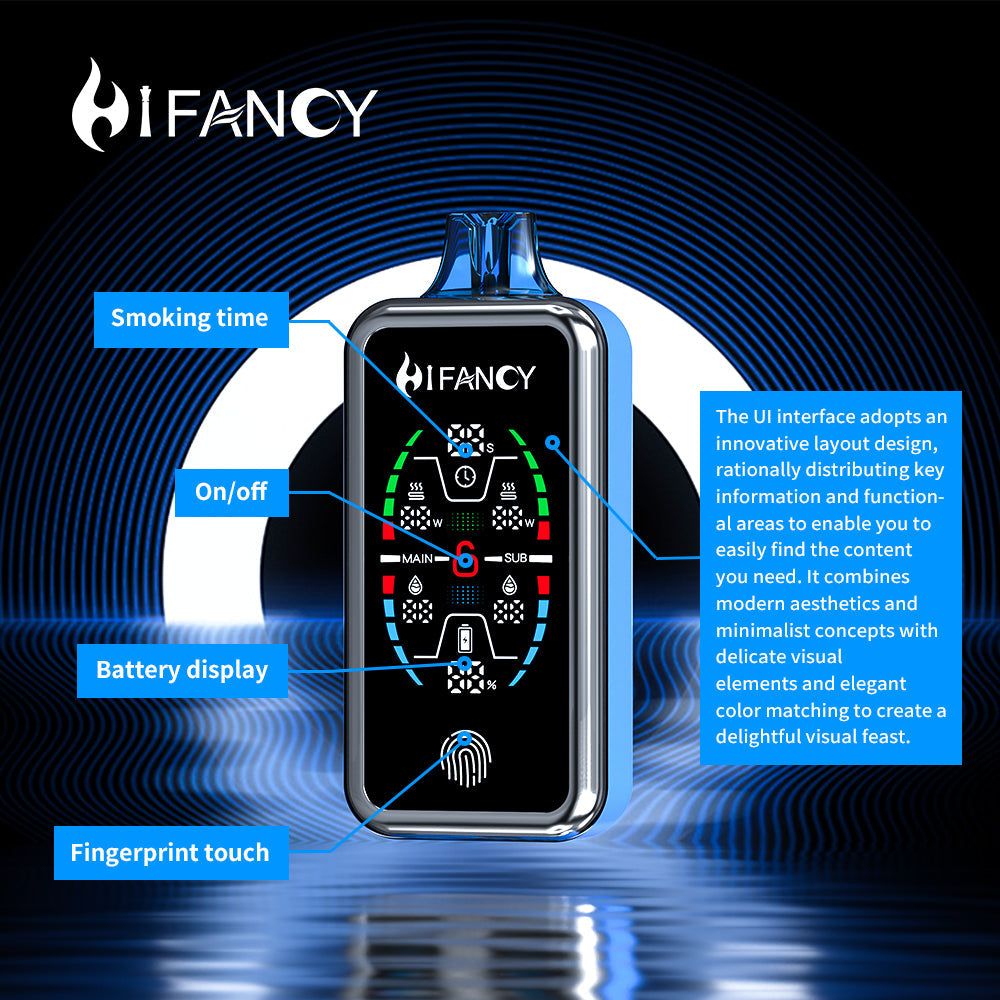 HIFANCY

Smoking time

On/off

Battery display

Fingerprint touch

HIFANCY

S

W

W

MAIN

SUB

%

The UI interface adopts an innovative layout design, rationally distributing key information and functional areas to enable you to easily find the content you need. It combines modern aesthetics and minimalist concepts with delicate visual elements and elegant color matching to create a delightful visual feast.